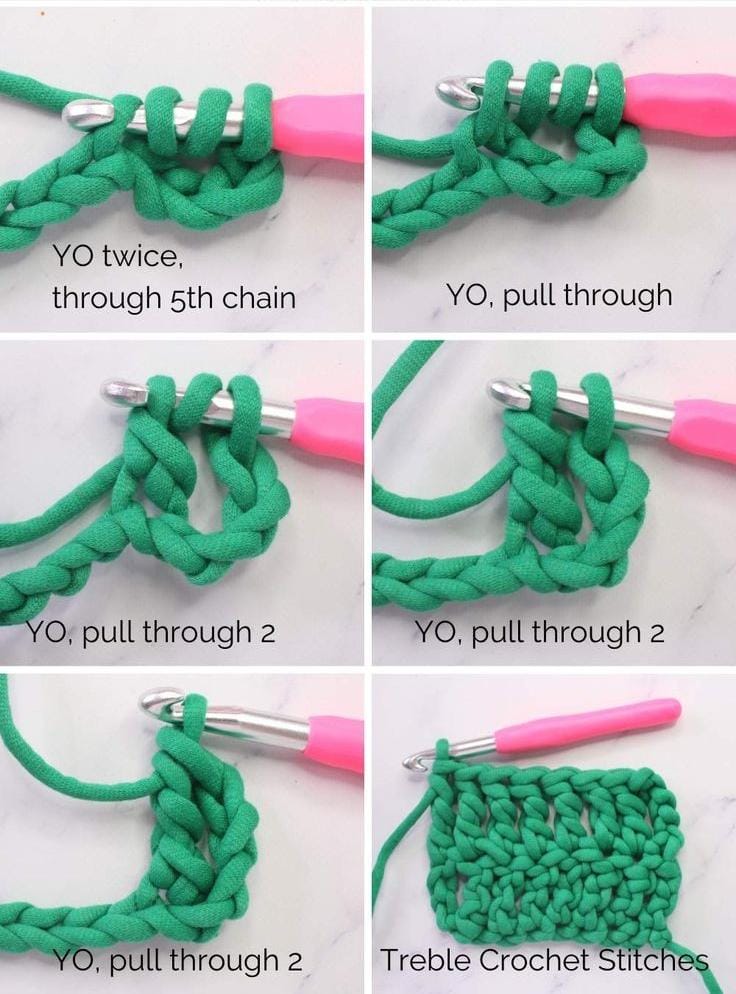 YO twice, through 5th chain

YO, pull through

YO, pull through 2

YO, pull through 2

YO, pull through 2

Treble Crochet Stitches