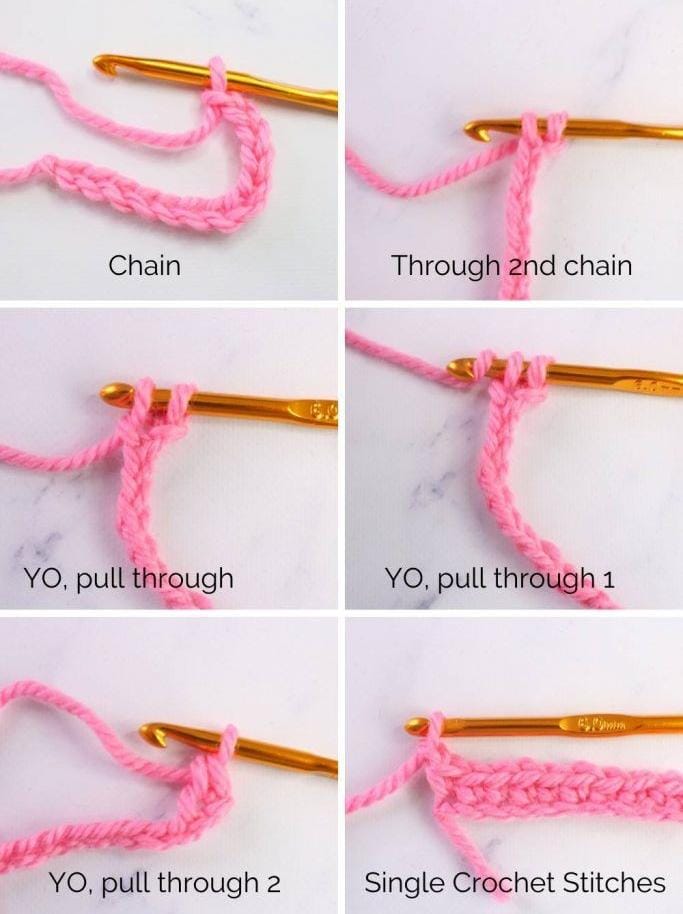 Chain

Through 2nd chain

YO, pull through

YO, pull through 1

YO, pull through 2

Single Crochet Stitches